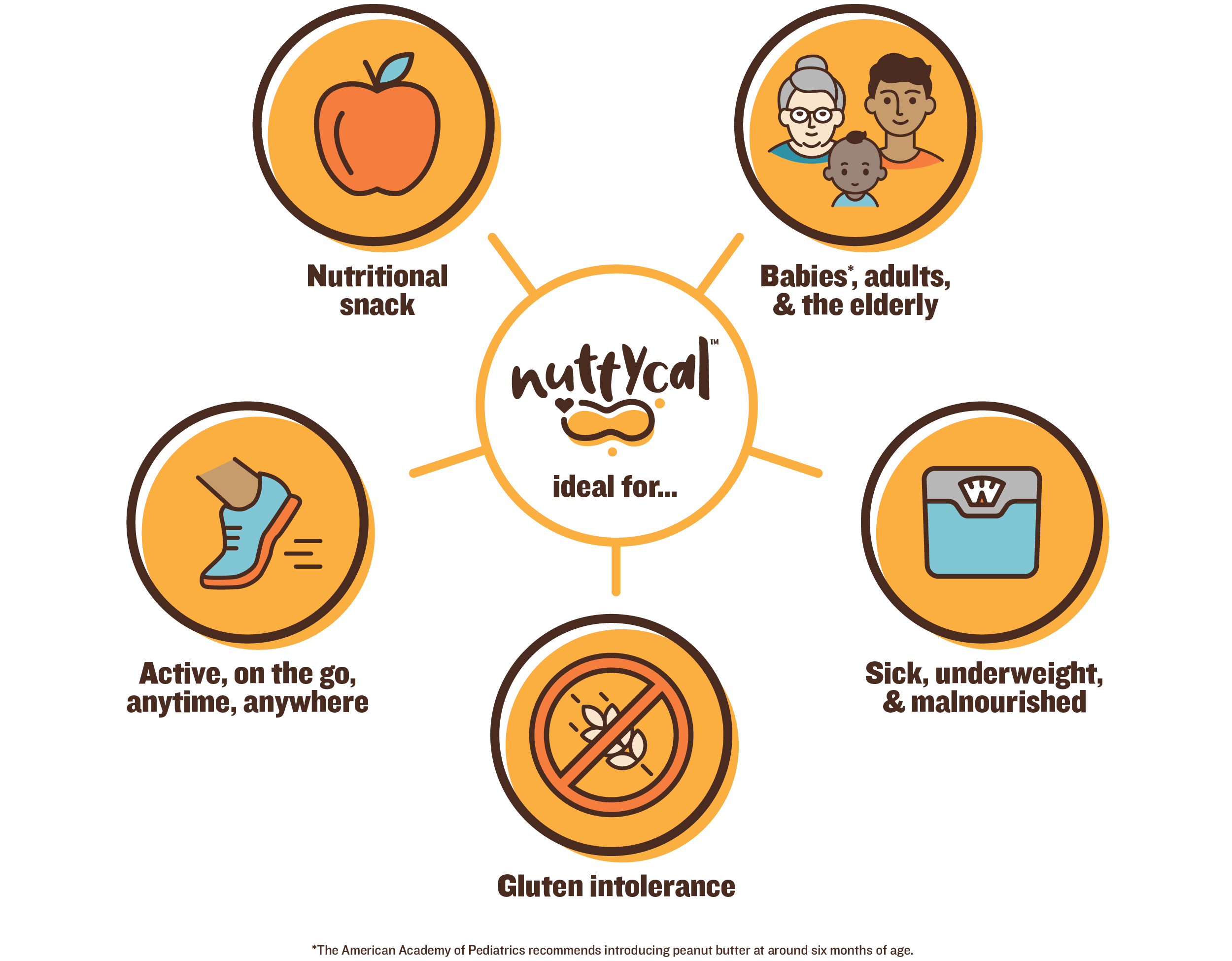 Nutritional snack

Babies*, adults, & the elderly

nuttycal™

ideal for...

Active, on the go, anytime, anywhere

Sick, underweight, & malnourished

Gluten intolerance

*The American Academy of Pediatrics recommends introducing peanut butter at around six months of age.